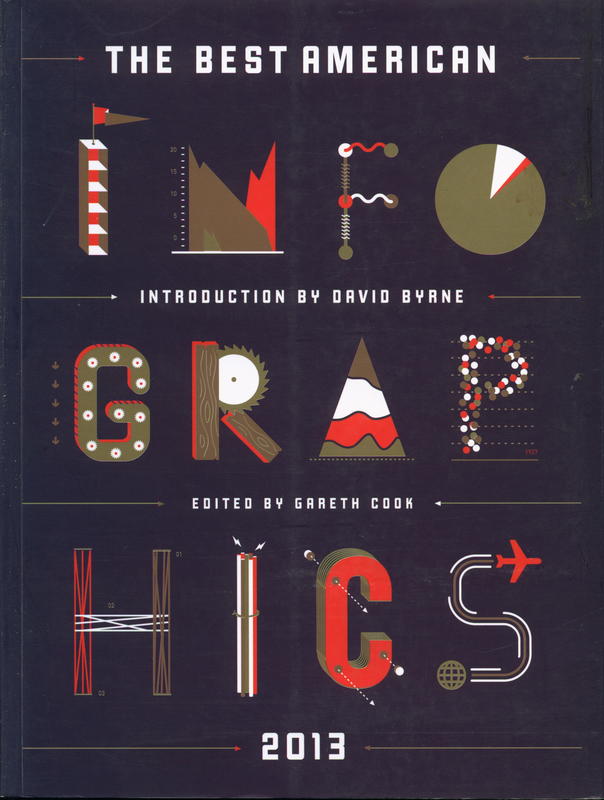 THE BEST AMERICAN

INFO

INTRODUCTION BY DAVID BYRNE

GRAP

EDITED BY GARETH COOK

HICS

2013